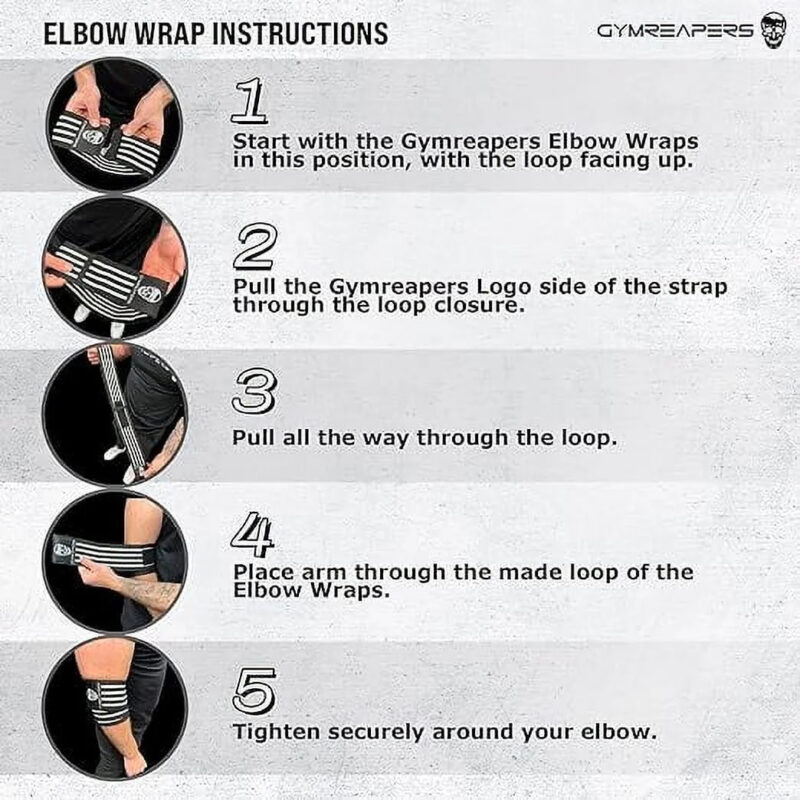 ELBOW WRAP INSTRUCTIONS

GYMREAPERS

1
Start with the Gymreapers Elbow Wraps in this position, with the loop facing up.

2
Pull the Gymreapers Logo side of the strap through the loop closure.

3
Pull all the way through the loop.

4
Place arm through the made loop of the Elbow Wraps.

5
Tighten securely around your elbow.